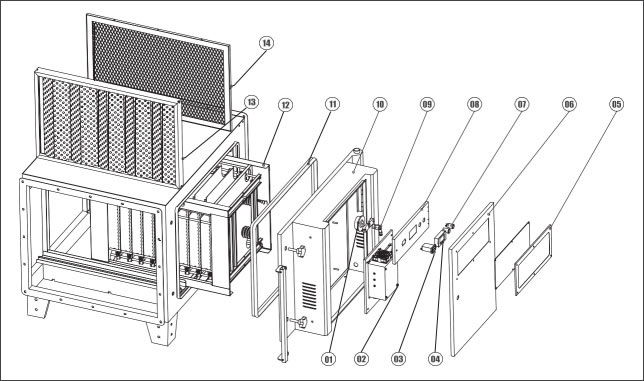 14
13
12
11
10
09
08
07
06
05
01
02
03
04